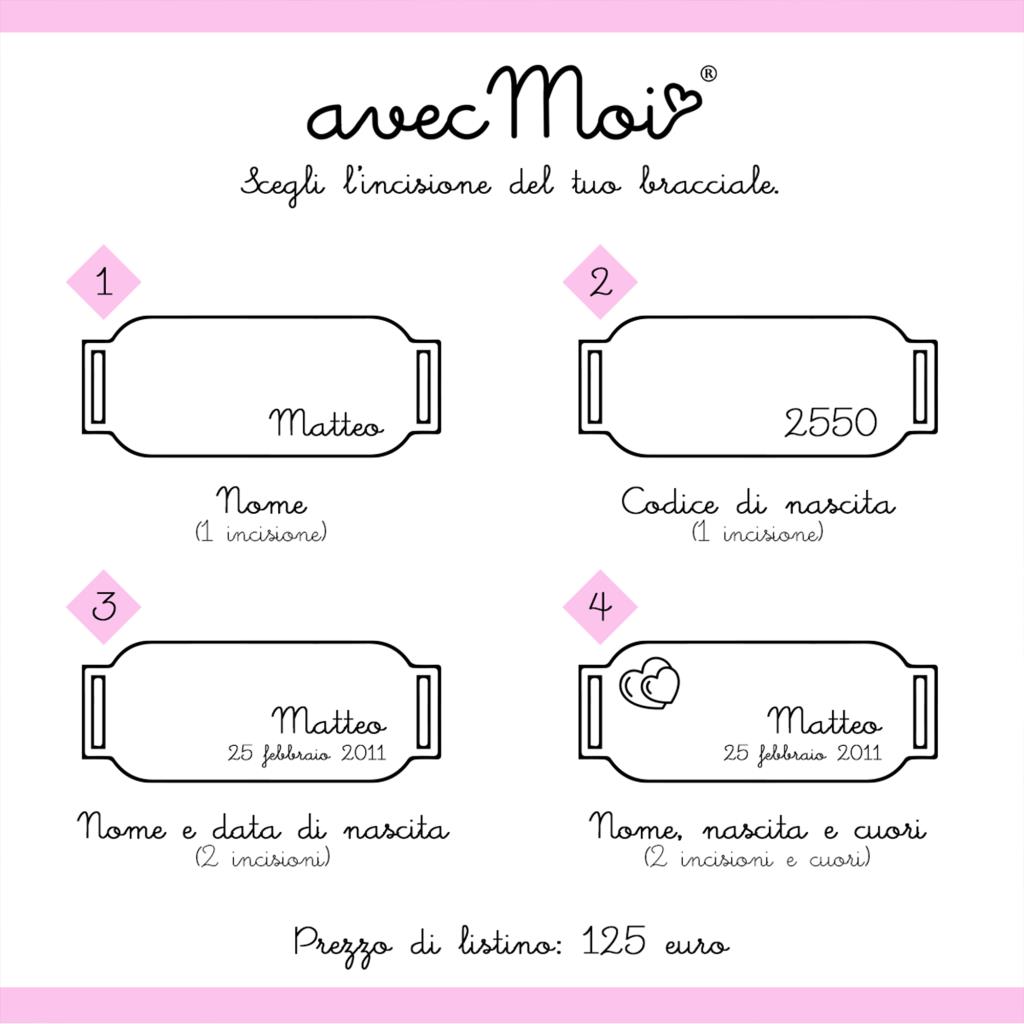 avec Moi®

Scegli l'incisione del tuo bracciale.

1

Matteo

Nome
(1 incisione)

2

2550

Codice di nascita
(1 incisione)

3

Matteo
25 febbraio 2011

Nome e data di nascita
(2 incisioni)

4

Matteo
25 febbraio 2011

Nome, nascita e cuori
(2 incisioni e cuori)

Prezzo di listino: 125 euro